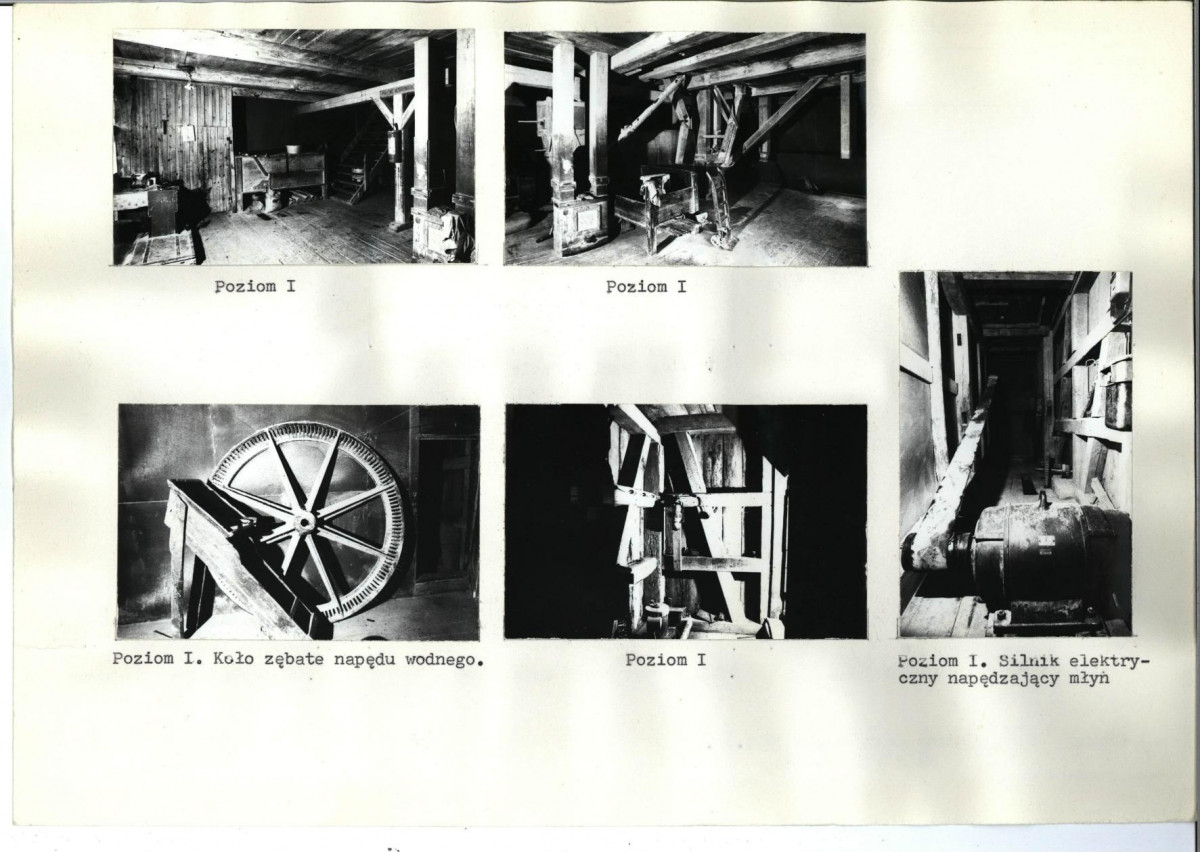 Poziom I

Poziom I

Poziom I. Koło zębate napędu wodnego.

Poziom I

Poziom I. Silnik elektryczny napędzający młyn