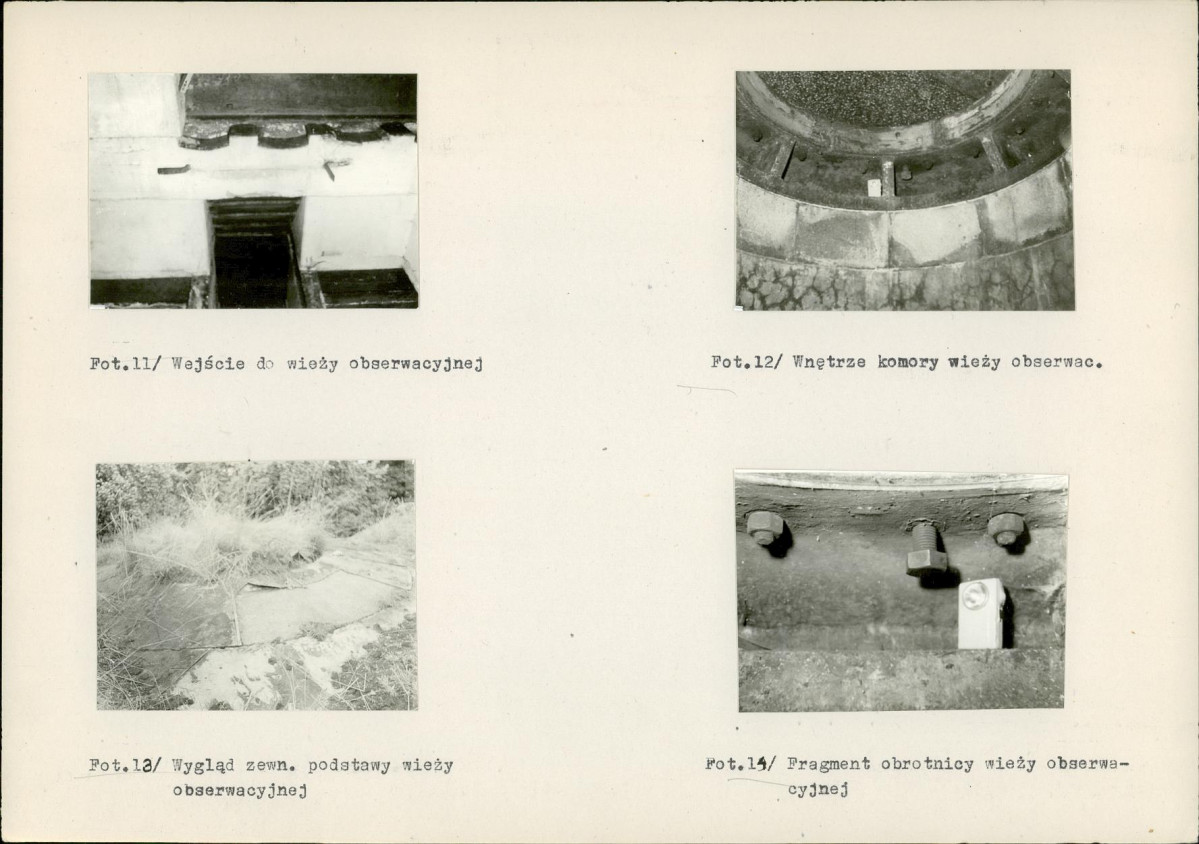 Fot.11/ Wejście do wieży obserwacyjnej

Fot.12/ Wnętrze komory wieży obserwac.

Fot.13/ Wygląd zewn. podstawy wieży obserwacyjnej

Fot.14/ Fragment obrotnicy wieży obserwacyjnej