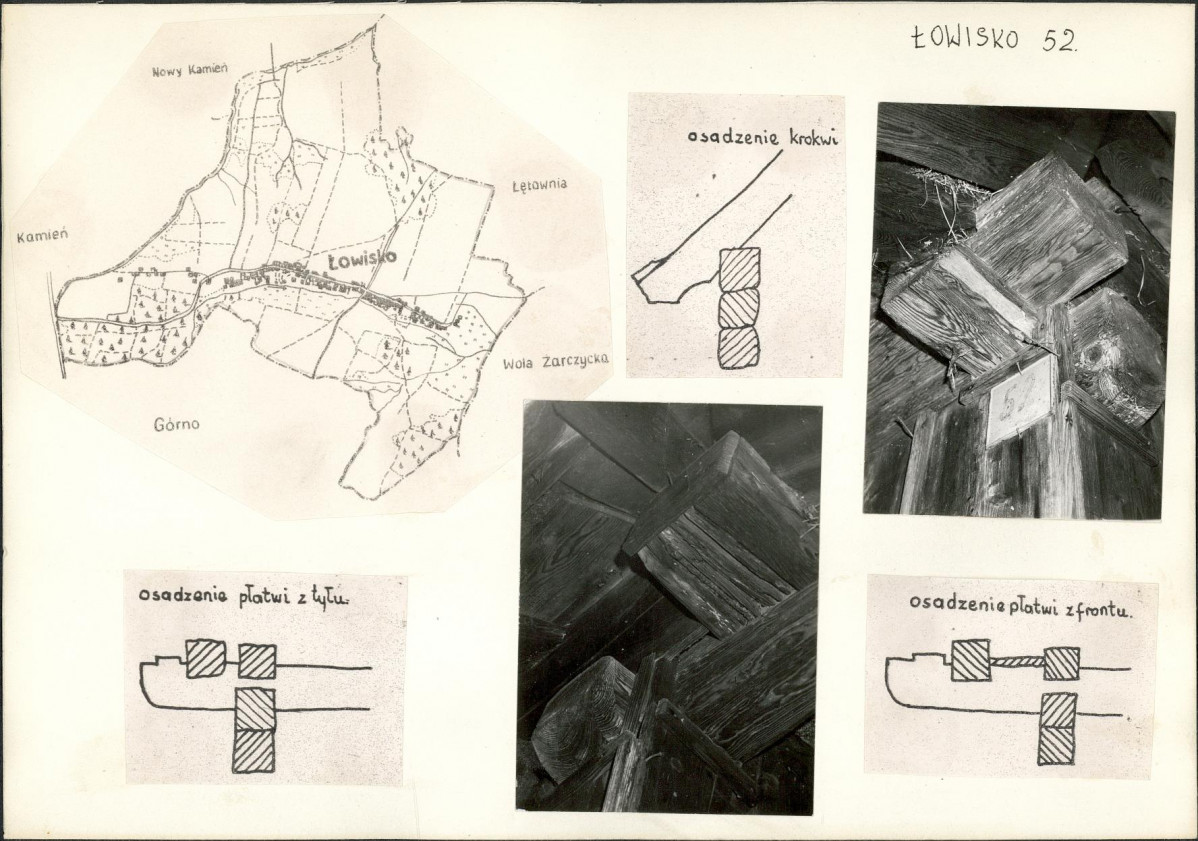 ŁOWISKO 52.

Nowy Kamień

Łętownia

Kamień

Łowisko

Wola Zarczycka

Górno

osadzenie krokwi

52

osadzenie płatwi z tyłu.

osadzenie płatwi z frontu.