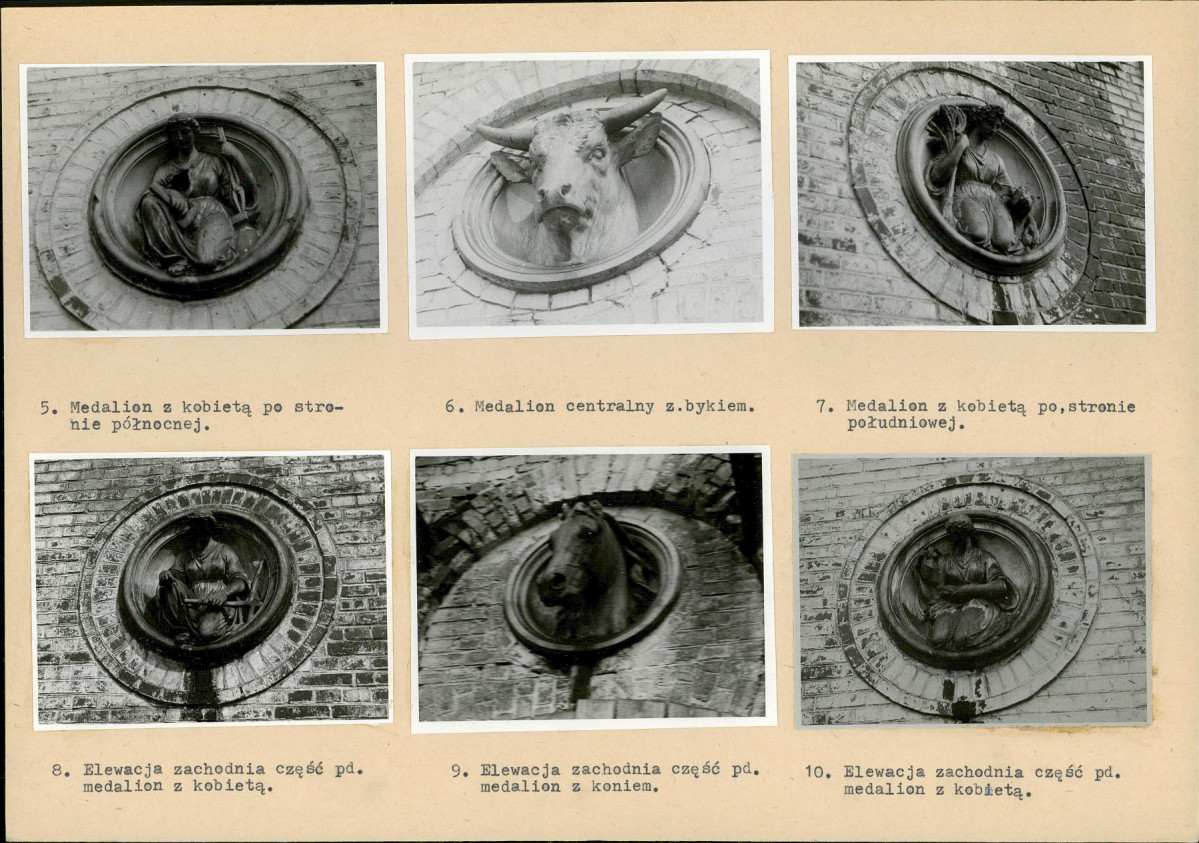 5. Medalion z kobietą po stronie północnej.

6. Medalion centralny z.bykiem.

7. Medalion z kobietą po,stronie południowej.

8. Elewacja zachodnia część pd. medalion z kobietą.

9. Elewacja zachodnia część pd. medalion z koniem.

10. Elewacja zachodnia część pd. medalion z kobietą.