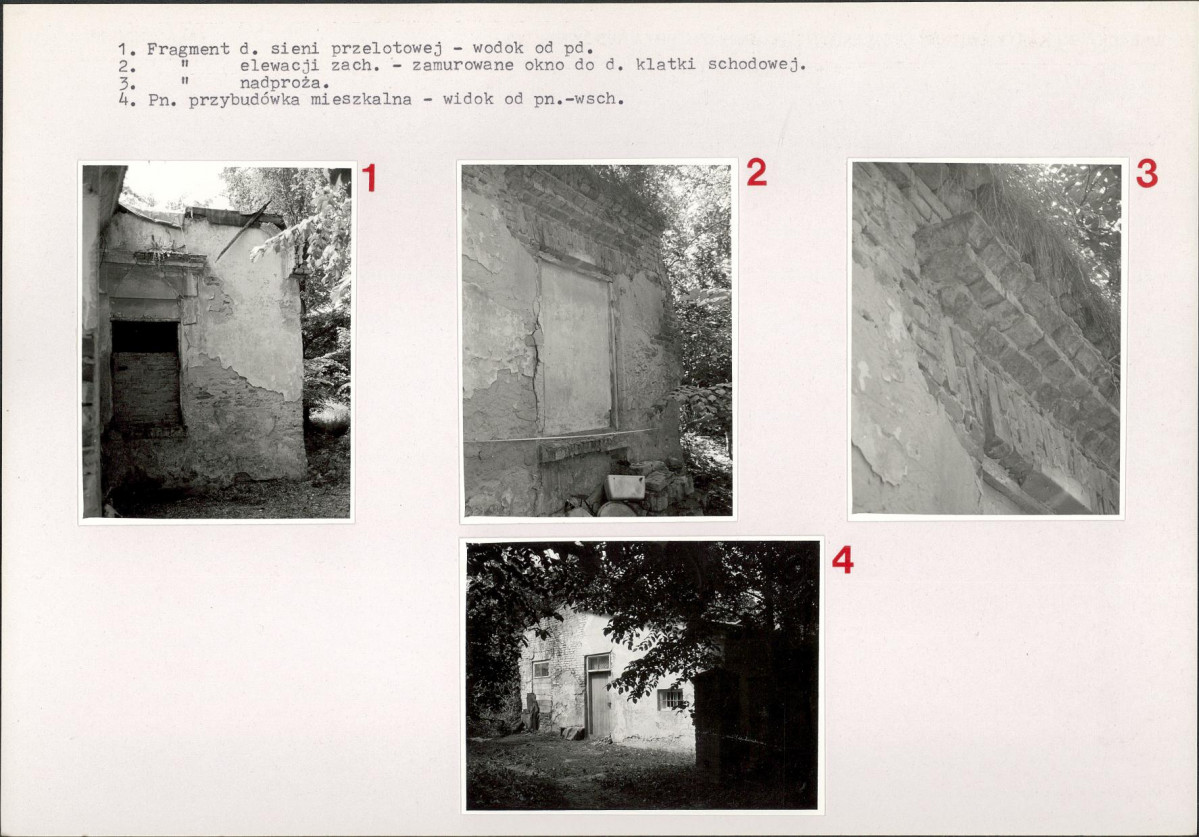 1. Fragment d. sieni przelotowej - wodok od pd.
2. " elewacji zach. - zamurowane okno do d. klatki schodowej.
3. " nadproża.
4. Pn. przybudówka mieszkalna - widok od pn.-wsch.

1

2

3

4