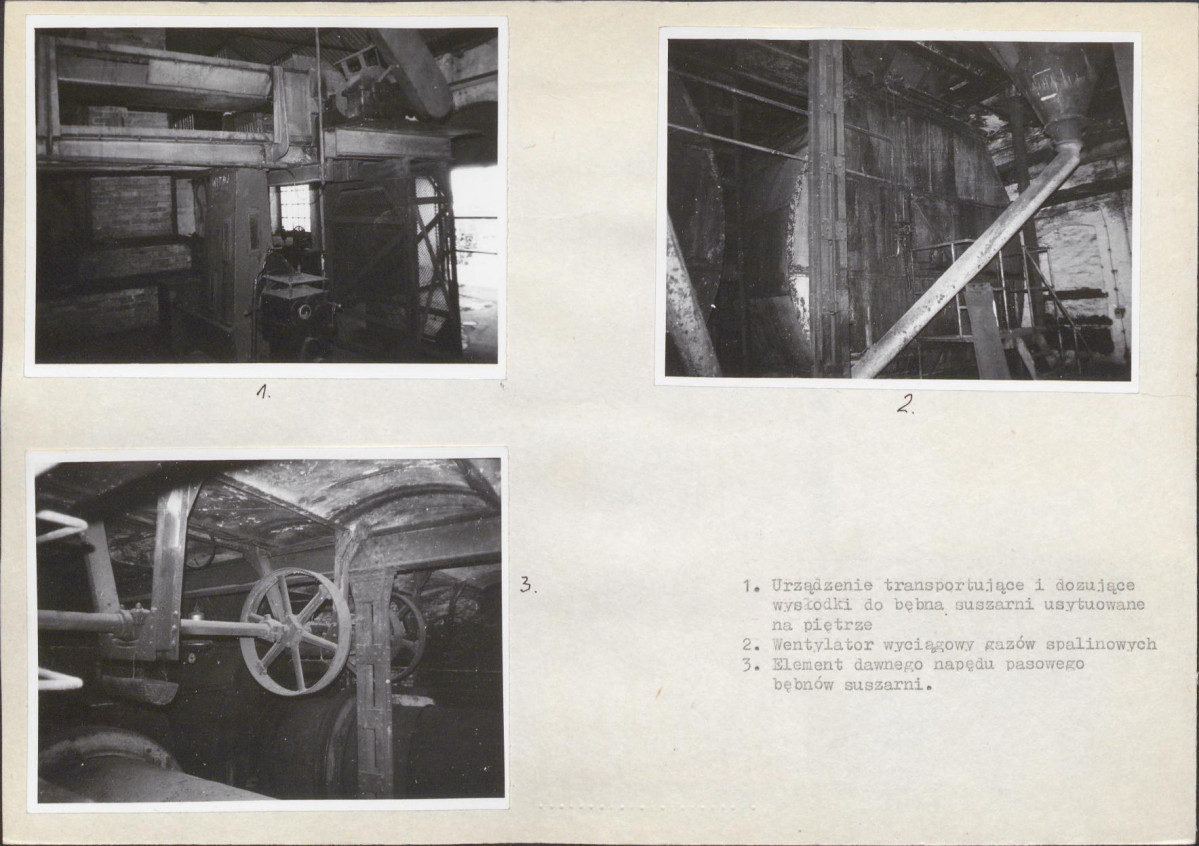 1.

2.

3.

1. Urządzenie transportujące i dozujące wysłodki do bębna suszarni usytuowane na piętrze
2. Wentylator wyciągowy gazów spalinowych
3. Element dawnego napędu pasowego bębnów suszarni.