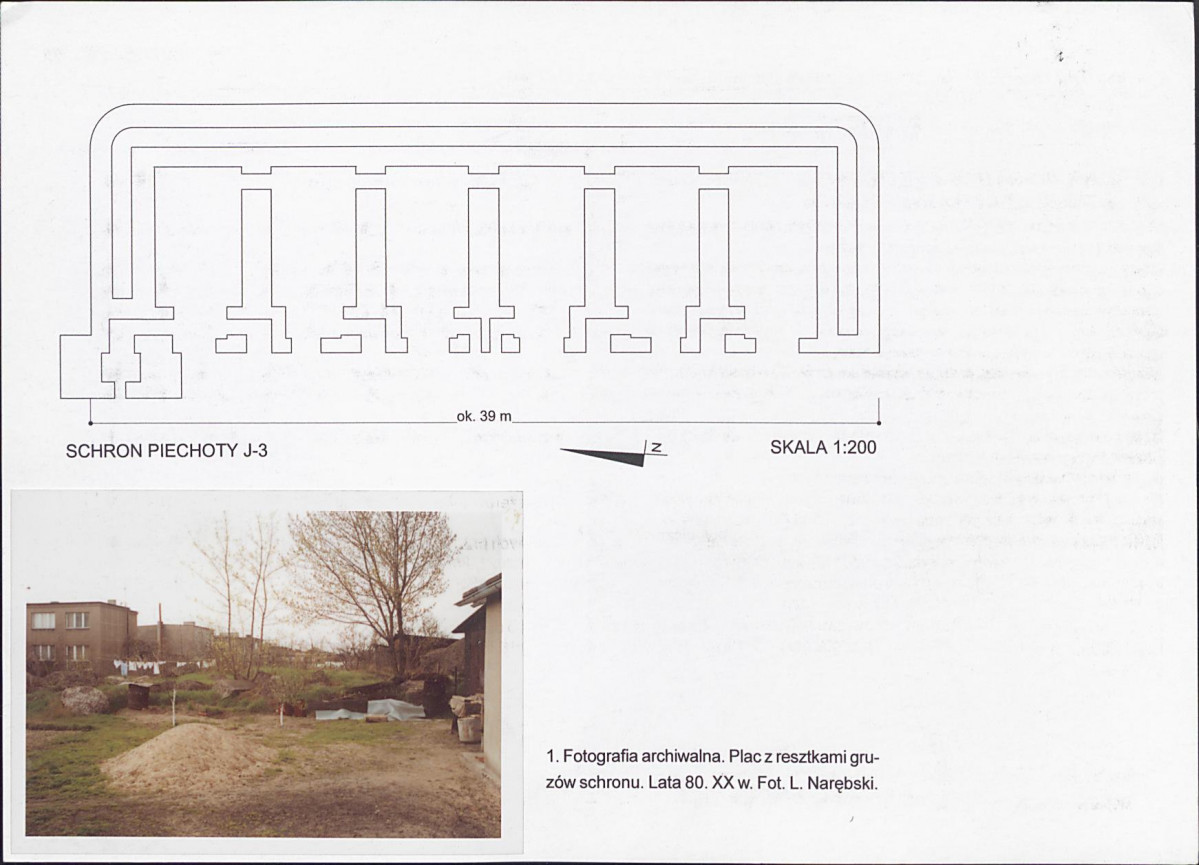 ok. 39 m

SCHRON PIECHOTY J-3

N

SKALA 1:200

1. Fotografia archiwalna. Plac z resztkami gruzów schronu. Lata 80. XX w. Fot. L. Narębski.