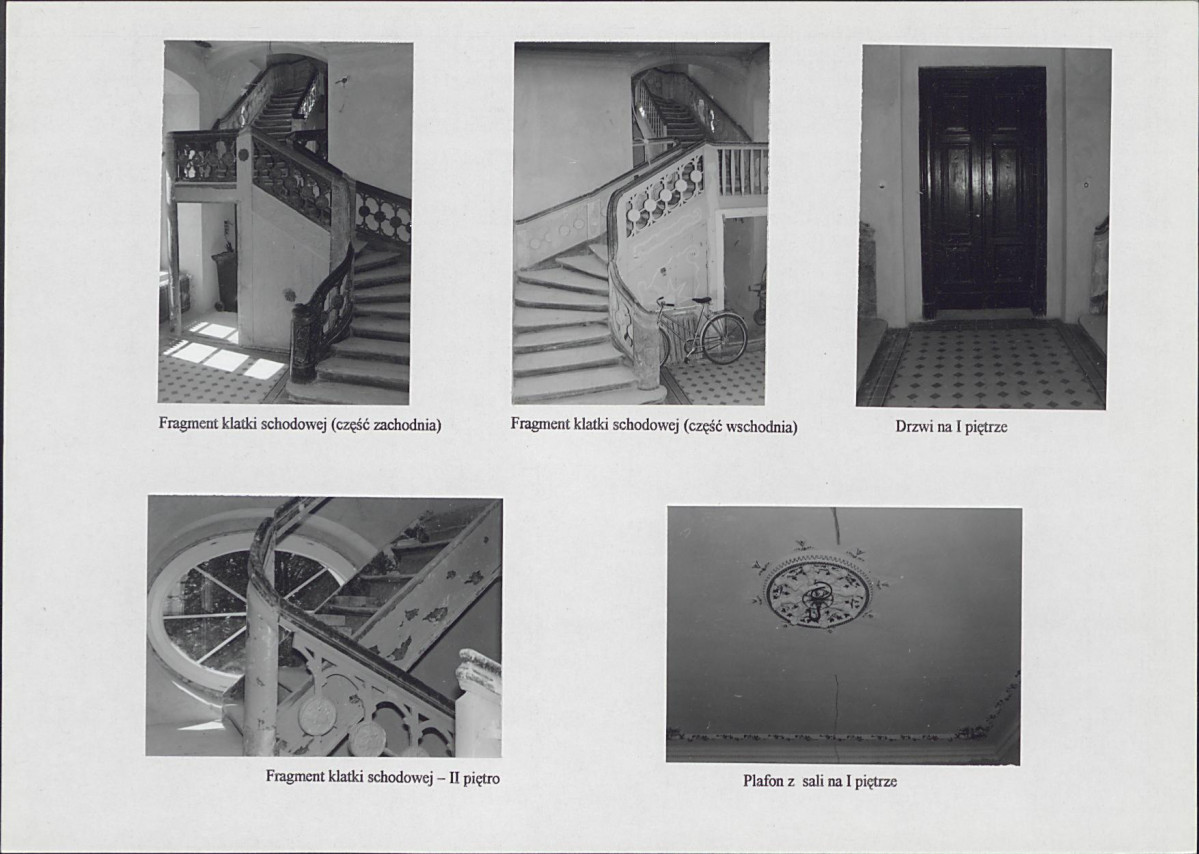 Fragment klatki schodowej (część zachodnia)

Fragment klatki schodowej (część wschodnia)

Drzwi na I piętrze

Fragment klatki schodowej – II piętro

Plafon z sali na I piętrze