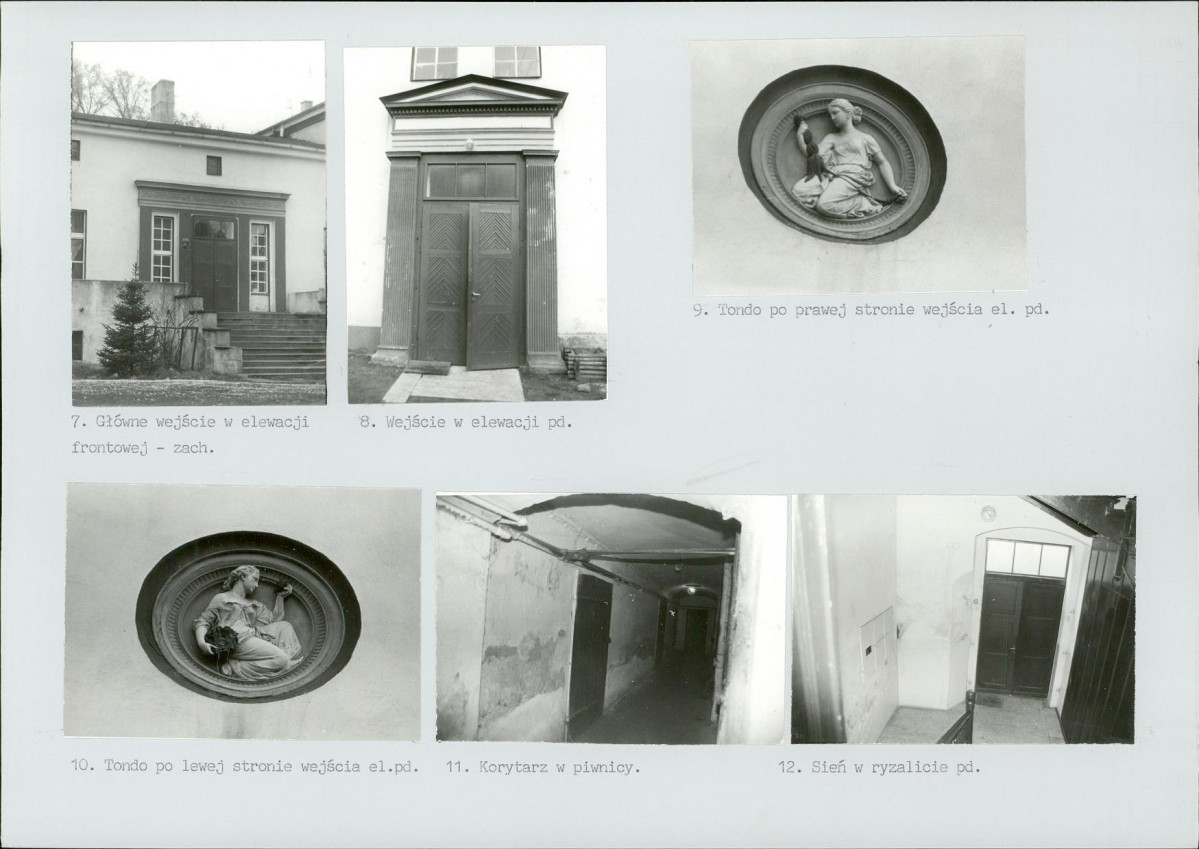 7. Główne wejście w elewacji frontowej - zach.

8. Wejście w elewacji pd.

9. Tondo po prawej stronie wejścia el. pd.

10. Tondo po lewej stronie wejścia el.pd.

11. Korytarz w piwnicy.

12. Sień w ryzalicie pd.