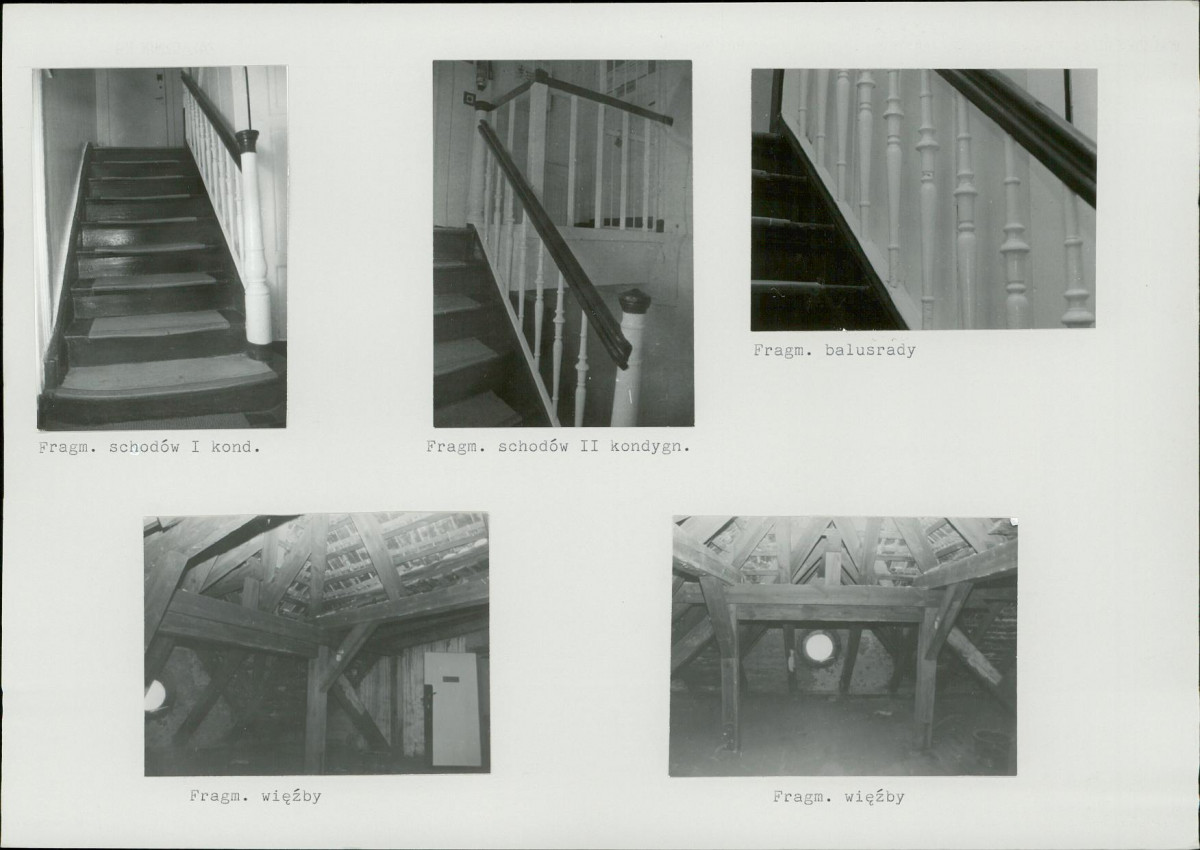 Fragm. schodów I kond.

Fragm. schodów II kondygn.

Fragm. balusrady

Fragm. więźby

Fragm. więźby