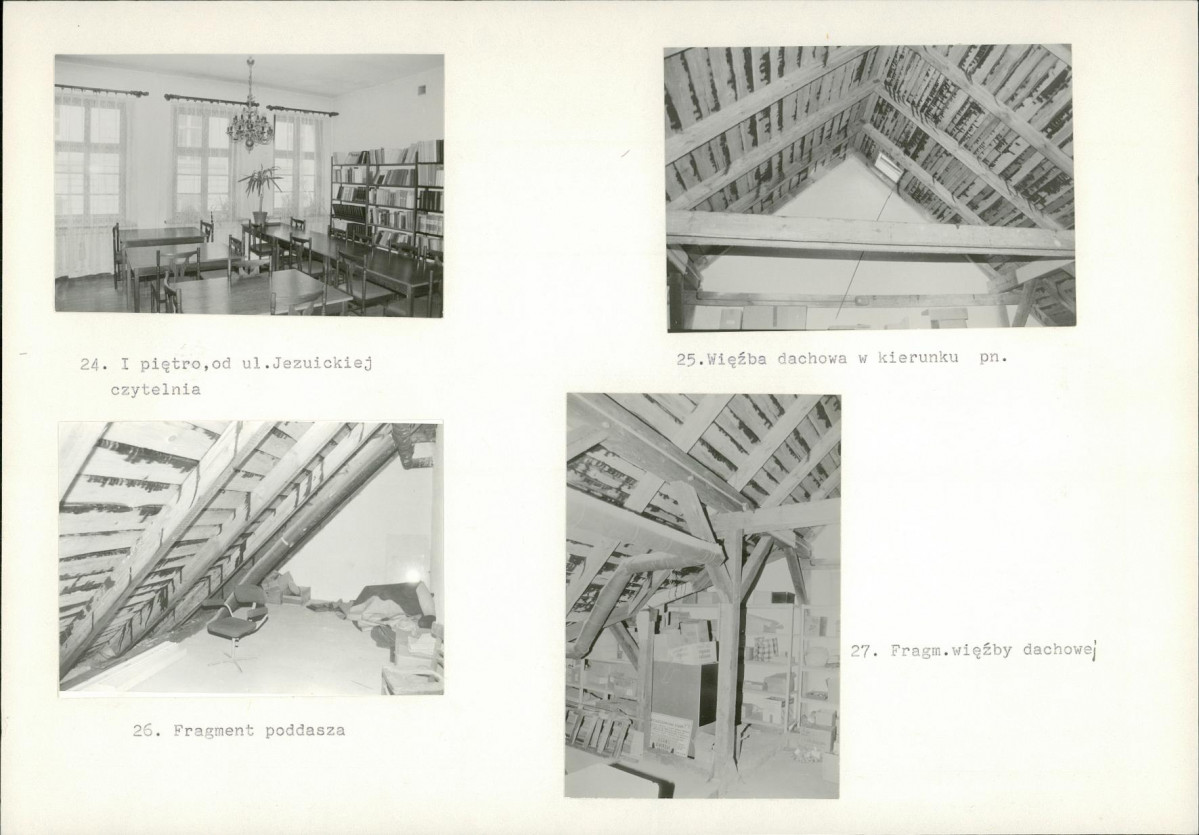 24. I piętro,od ul.Jezuickiej czytelnia

25.Więźba dachowa w kierunku pn.

26. Fragment poddasza

27. Fragm.więźby dachowej