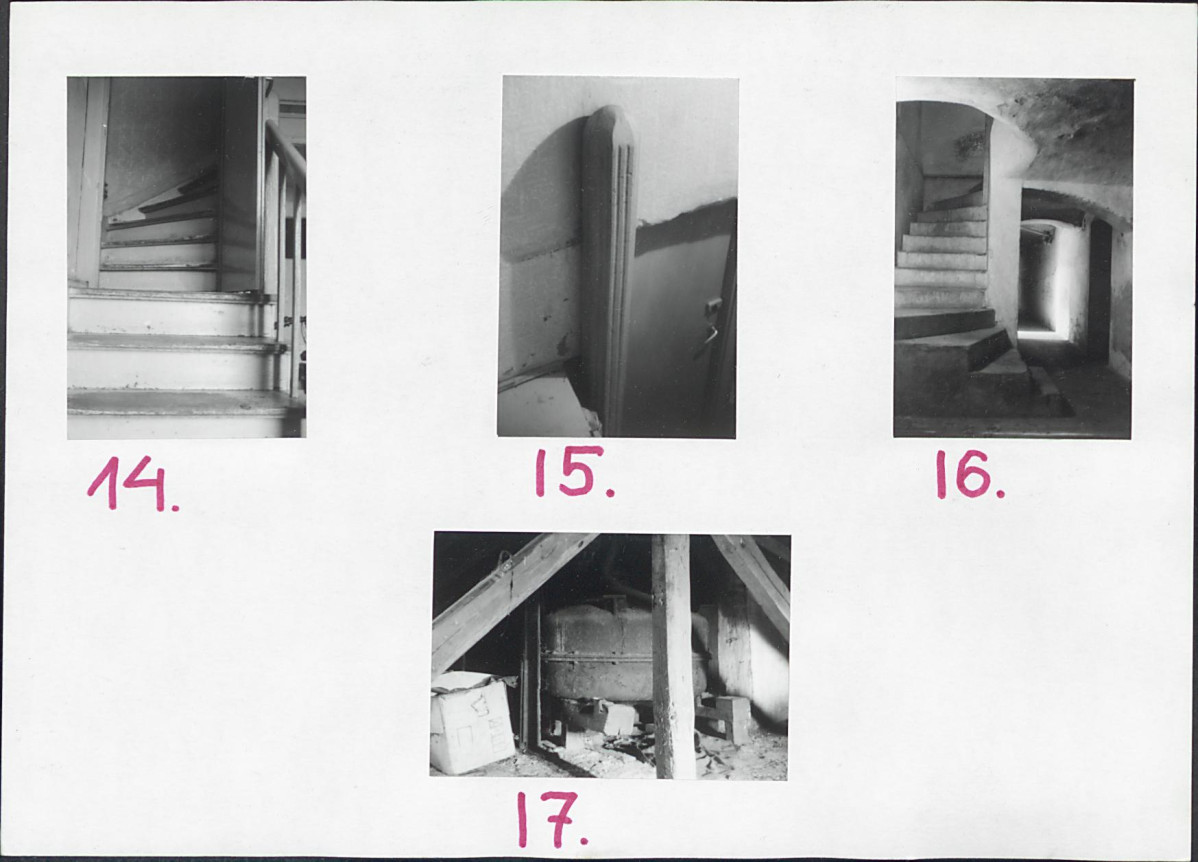 14.

15.

16.

17.