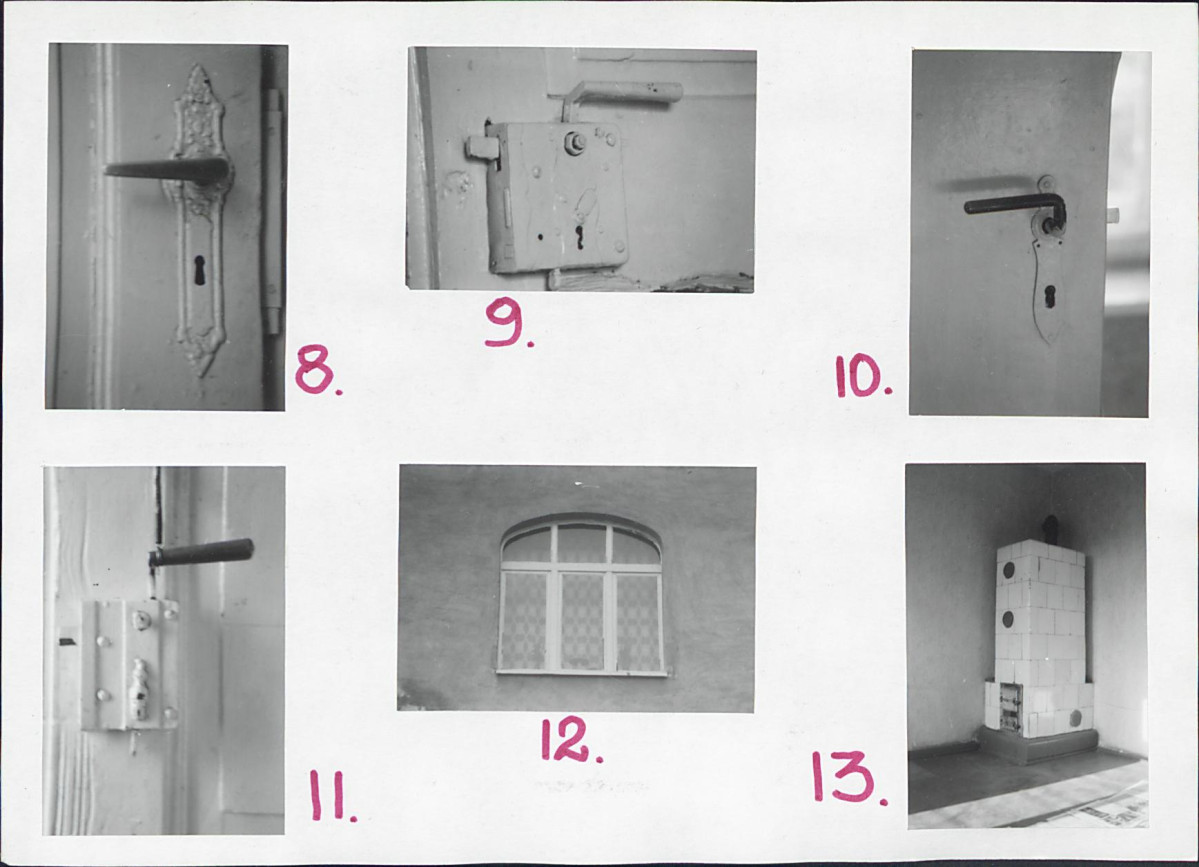 8.

9.

10.

11.

12.

13.