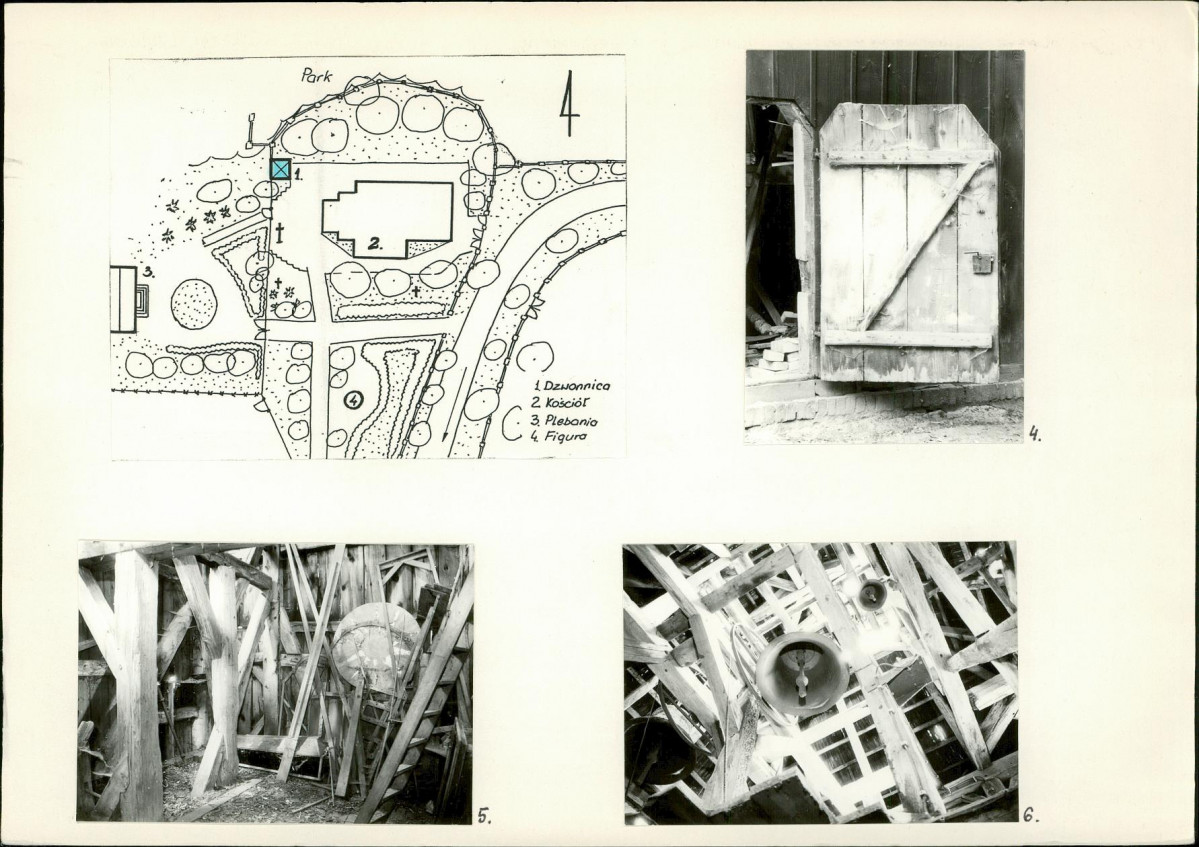 Park

4

1.

2.

3.

4

1. Dzwonnica
2. Kościół
3. Plebania
4. Figura

4.

5.

6.