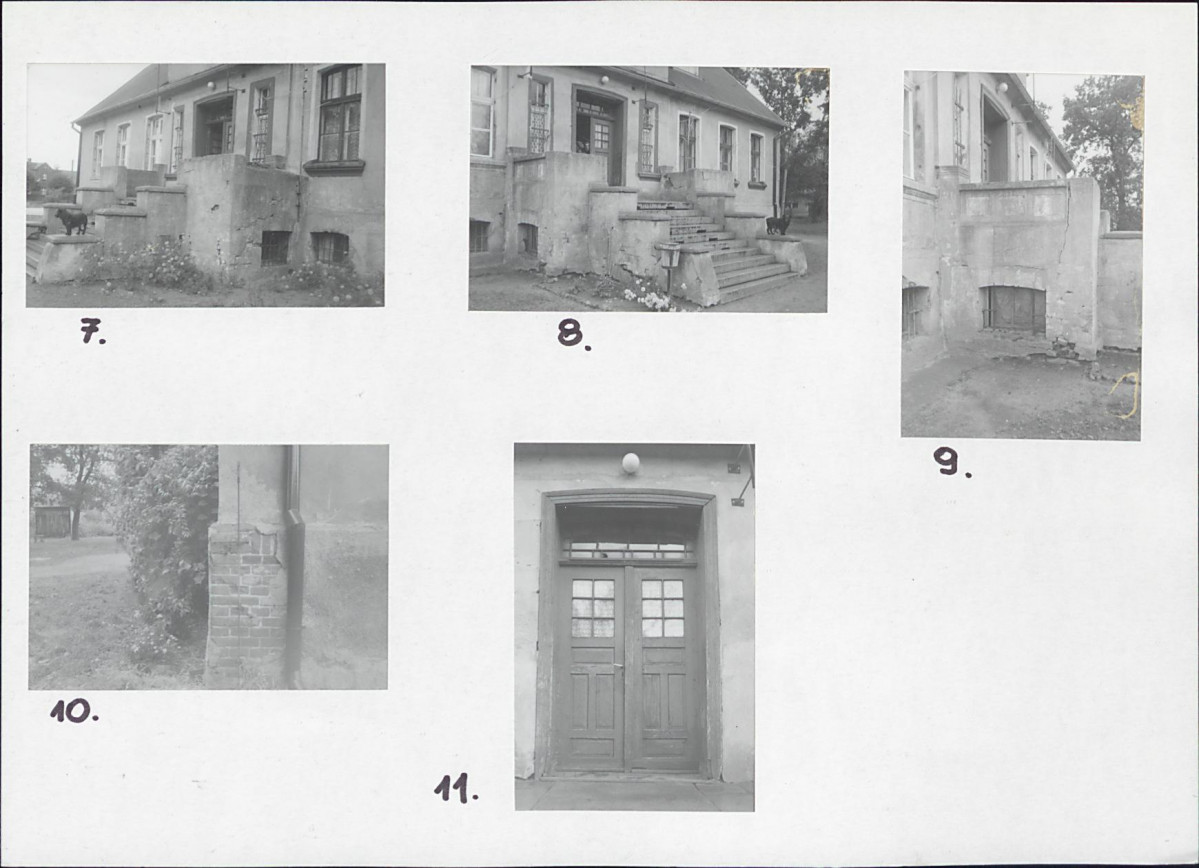 7.

8.

9.

10.

11.