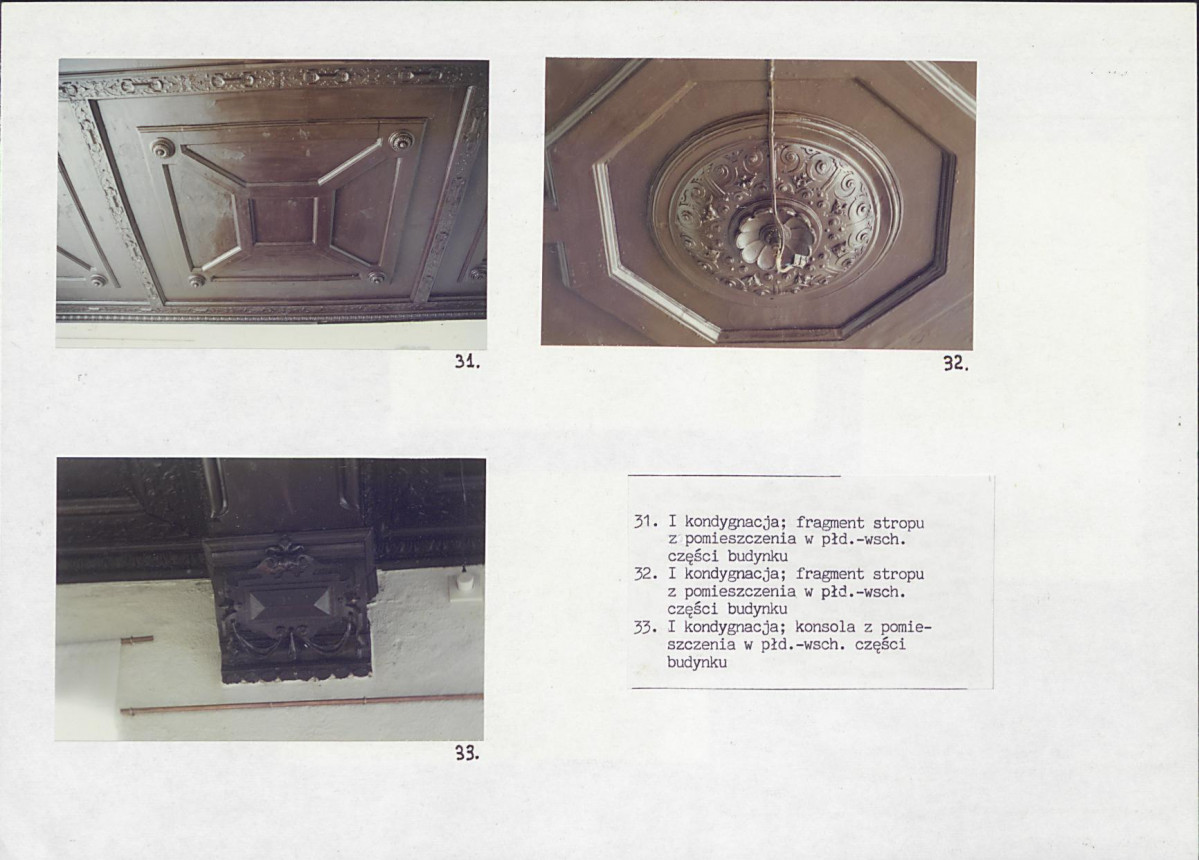 31.

32.

33.

31. I kondygnacja; fragment stropu z pomieszczenia w płd.-wsch. części budynku
32. I kondygnacja; fragment stropu z pomieszczenia w płd.-wsch. części budynku
33. I kondygnacja; konsola z pomieszczenia w płd.-wsch. części budynku