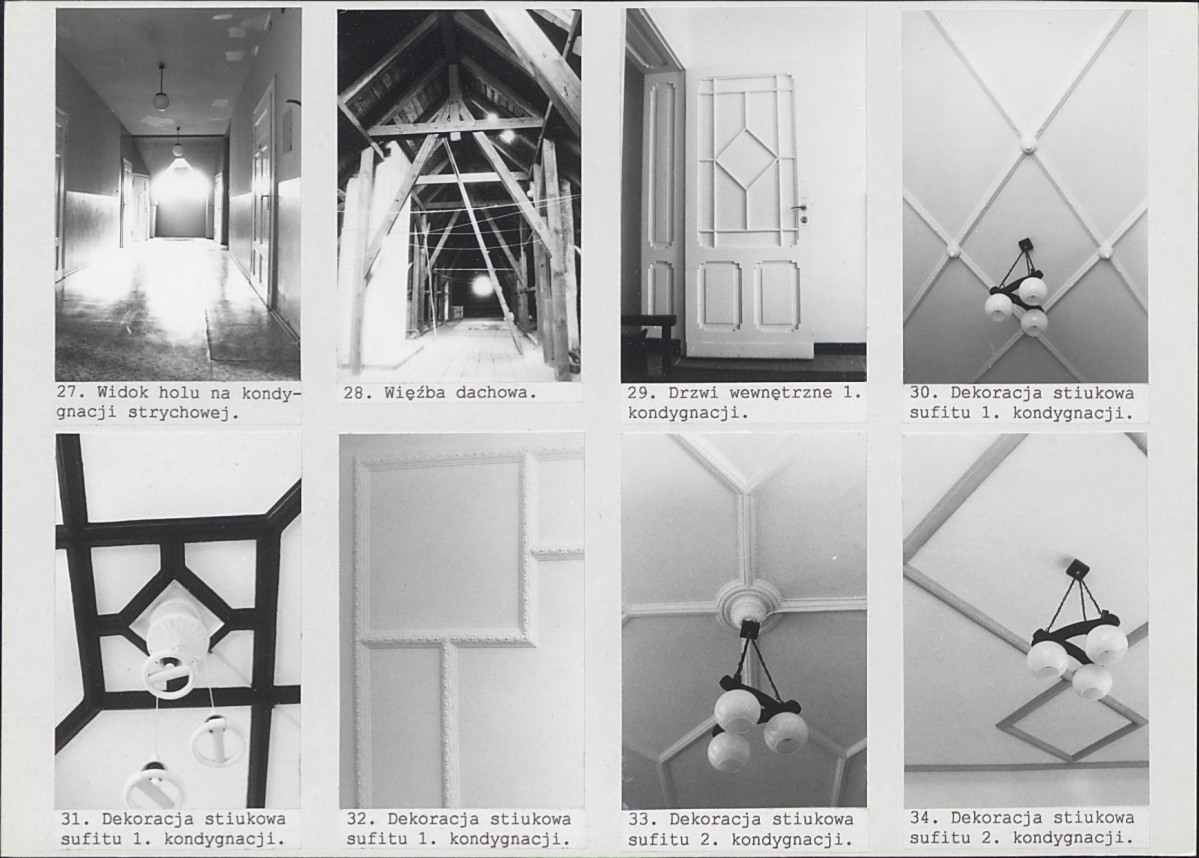 27. Widok holu na kondygnacji strychowej.

28. Więźba dachowa.

29. Drzwi wewnętrzne 1. kondygnacji.

30. Dekoracja stiukowa sufitu 1. kondygnacji.

31. Dekoracja stiukowa sufitu 1. kondygnacji.

32. Dekoracja stiukowa sufitu 1. kondygnacji.

33. Dekoracja stiukowa sufitu 2. kondygnacji.

34. Dekoracja stiukowa sufitu 2. kondygnacji.