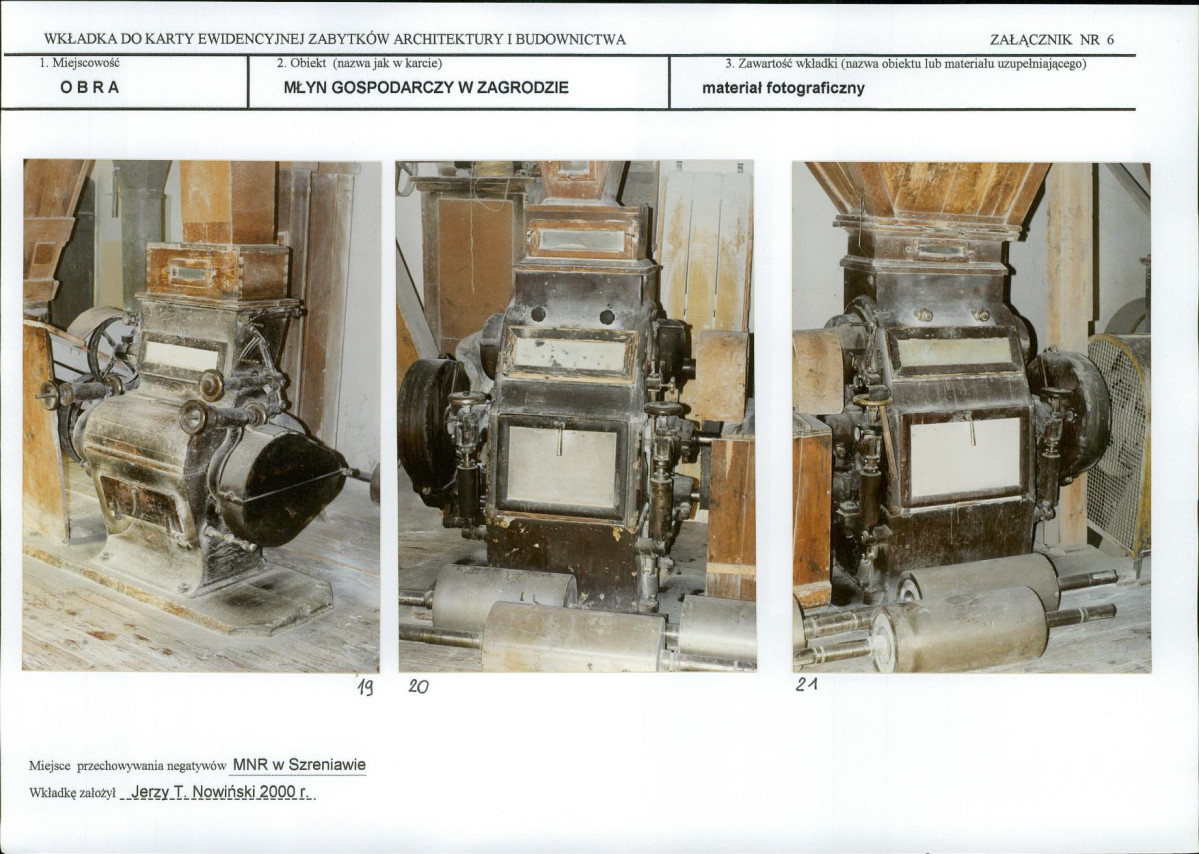 WKŁADKA DO KARTY EWIDENCYJNEJ ZABYTKÓW ARCHITEKTURY I BUDOWNICTWA

ZAŁĄCZNIK NR 6

| 1. Miejscowość | 2. Obiekt (nazwa jak w karcie) | 3. Zawartość wkładki (nazwa obiektu lub materiału uzupełniającego) |
|---|---|---|
| O B R A | MŁYN GOSPODARCZY W ZAGRODZIE | materiał fotograficzny |

19

20

21

Miejsce przechowywania negatywów MNR w Szreniawie

Wkładkę założył Jerzy T. Nowiński 2000 r.