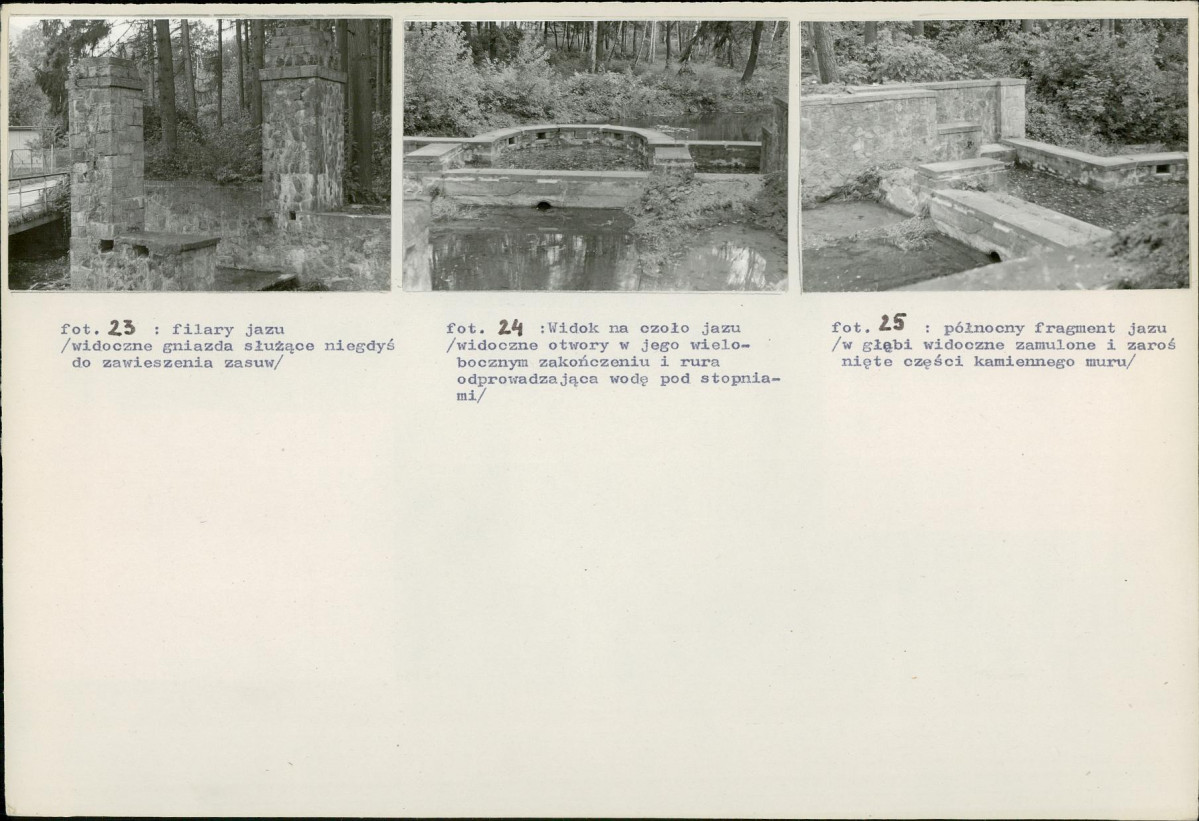 fot. 23 : filary jazu /widoczne gniazda służące niegdyś do zawieszenia zasuw/

fot. 24 :Widok na czoło jazu /widoczne otwory w jego wielobocznym zakończeniu i rura odprowadzająca wodę pod stopniami/

fot. 25 : północny fragment jazu /w głębi widoczne zamulone i zarośnięte części kamiennego muru/