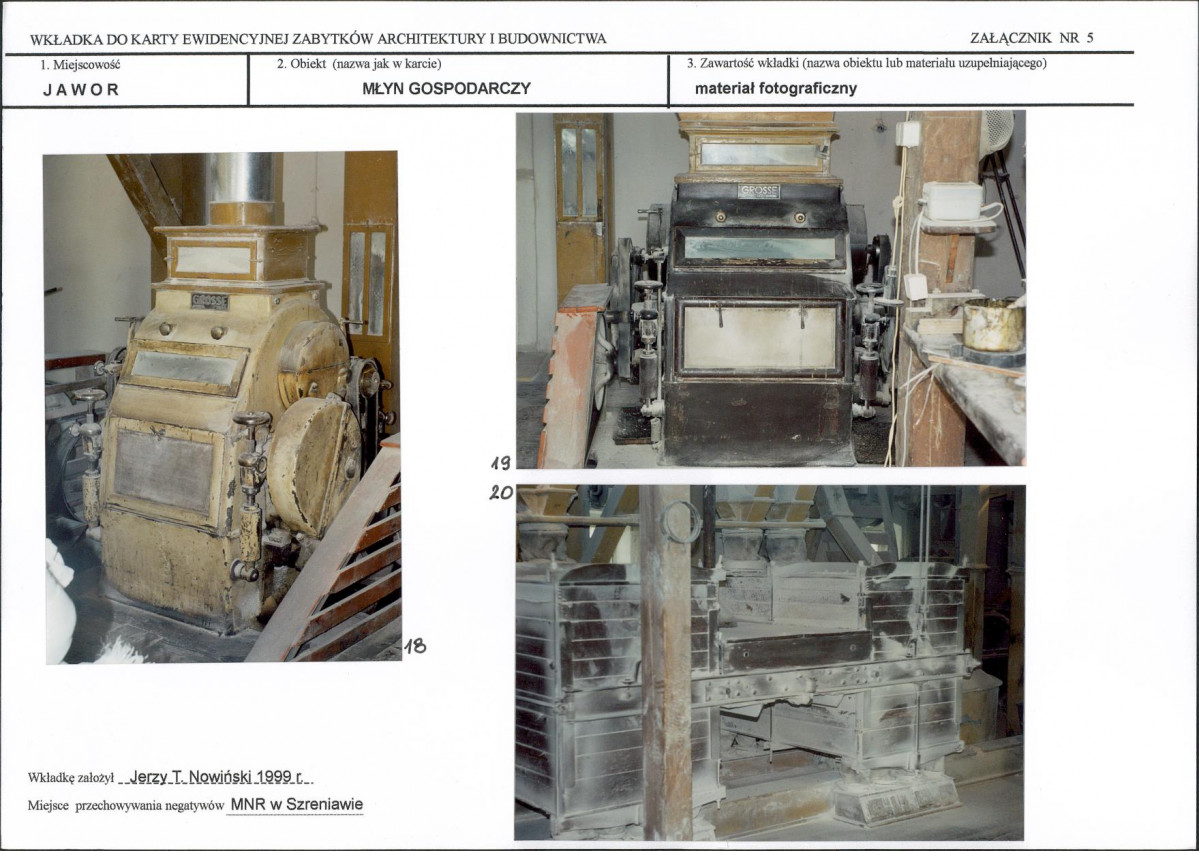 WKŁADKA DO KARTY EWIDENCYJNEJ ZABYTKÓW ARCHITEKTURY I BUDOWNICTWA

ZAŁĄCZNIK NR 5

| 1. Miejscowość | 2. Obiekt (nazwa jak w karcie) | 3. Zawartość wkładki (nazwa obiektu lub materiału uzupełniającego) |
|---|---|---|
| JAWOR | MŁYN GOSPODARCZY | materiał fotograficzny |

GROSSE

18

GROSSE

19

20

Wkładkę założył Jerzy T. Nowiński 1999 r.

Miejsce przechowywania negatywów MNR w Szreniawie