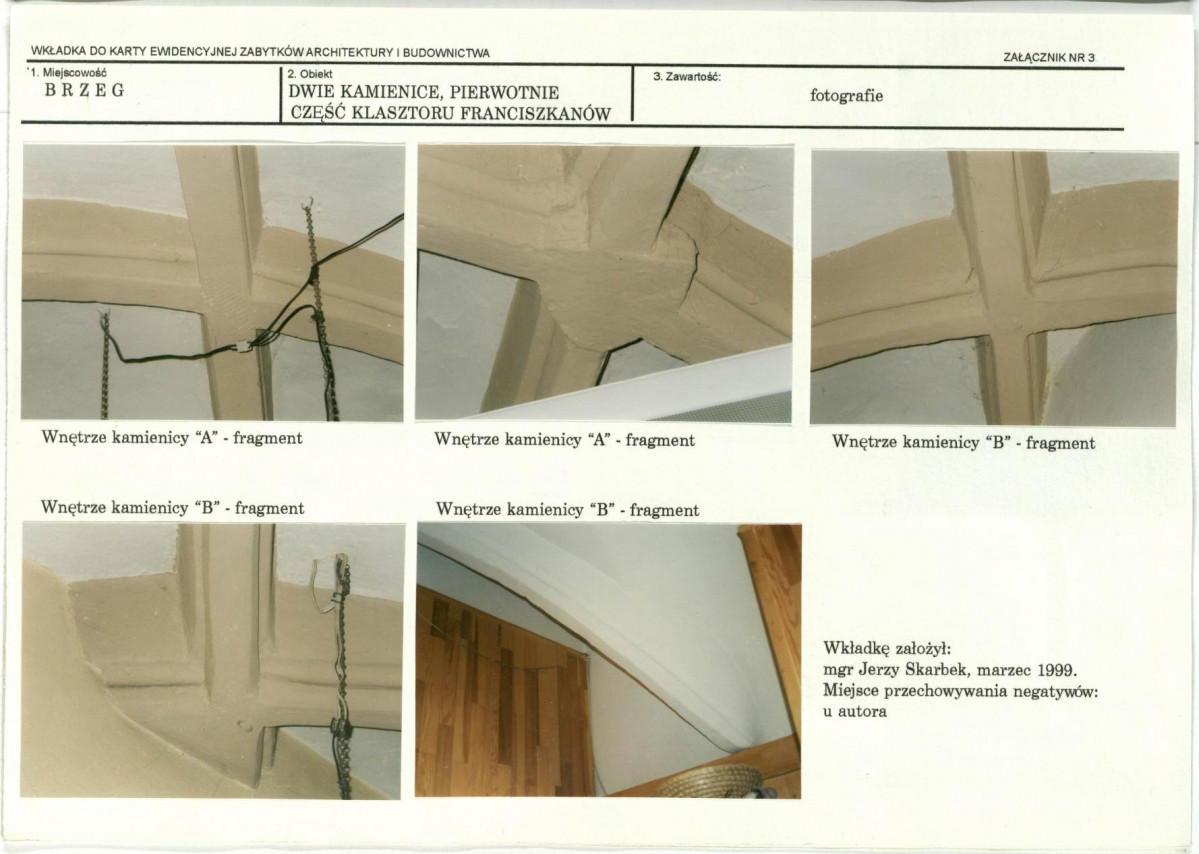 WKŁADKA DO KARTY EWIDENCYJNEJ ZABYTKÓW ARCHITEKTURY I BUDOWNICTWA

ZAŁĄCZNIK NR 3

1. Miejscowość
BRZEG

2. Obiekt
DWIE KAMIENICE, PIERWOTNIE CZĘŚĆ KLASZTORU FRANCISZKANÓW

3. Zawartość:
fotografie

Wnętrze kamienicy "A" - fragment

Wnętrze kamienicy "A" - fragment

Wnętrze kamienicy "B" - fragment

Wnętrze kamienicy "B" - fragment

Wnętrze kamienicy "B" - fragment

Wkładkę założył:
mgr Jerzy Skarbek, marzec 1999.
Miejsce przechowywania negatywów:
u autora